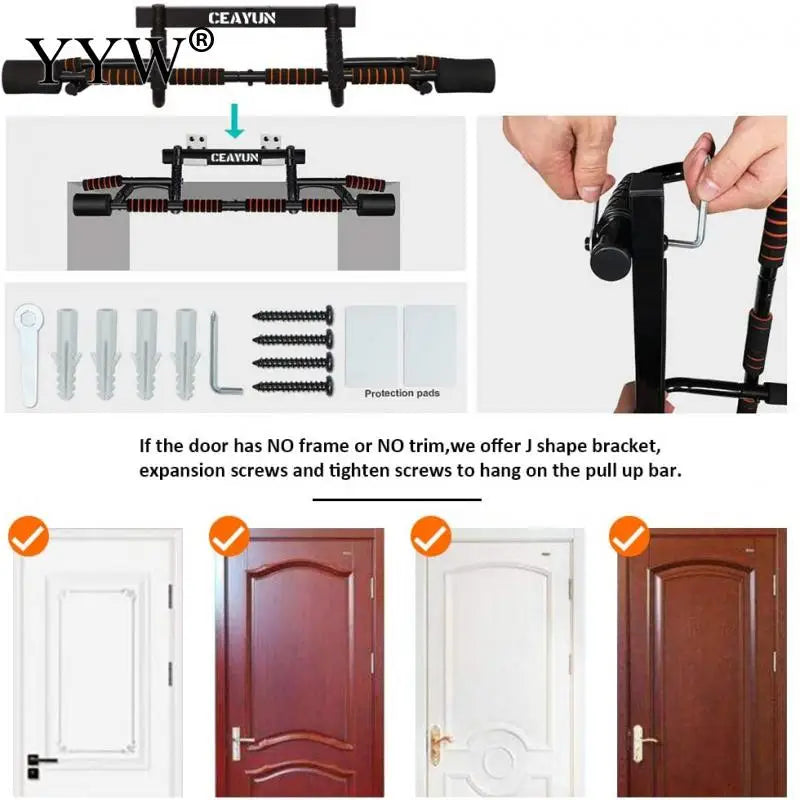 YYW®

CEAYUN

CEAYUN

Protection pads

If the door has NO frame or NO trim,we offer J shape bracket, expansion screws and tighten screws to hang on the pull up bar.